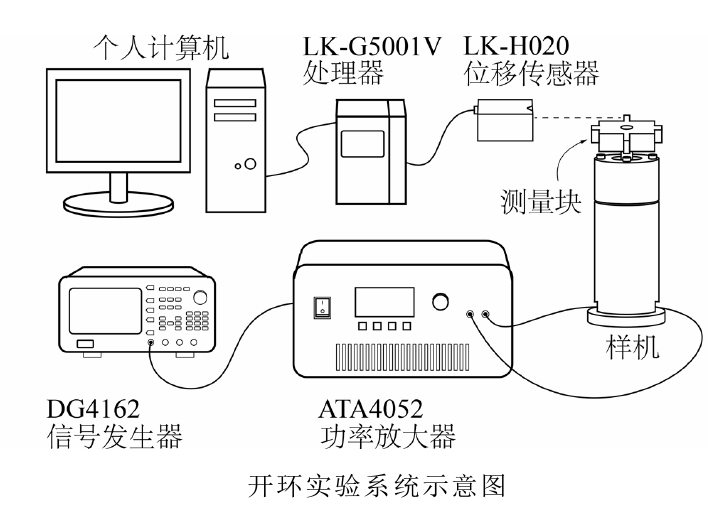 个人计算机

LK-G5001V
处理器

LK-H020
位移传感器

测量块

样机

DG4162
信号发生器

ATA4052
功率放大器

开环实验系统示意图